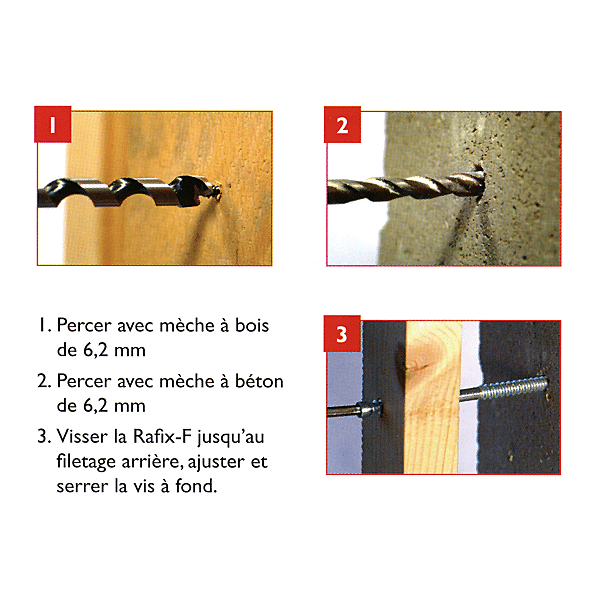 1

2

1. Percer avec mèche à bois de 6,2 mm

2. Percer avec mèche à béton de 6,2 mm

3. Visser la Rafix-F jusqu'au filetage arrière, ajuster et serrer la vis à fond.

3