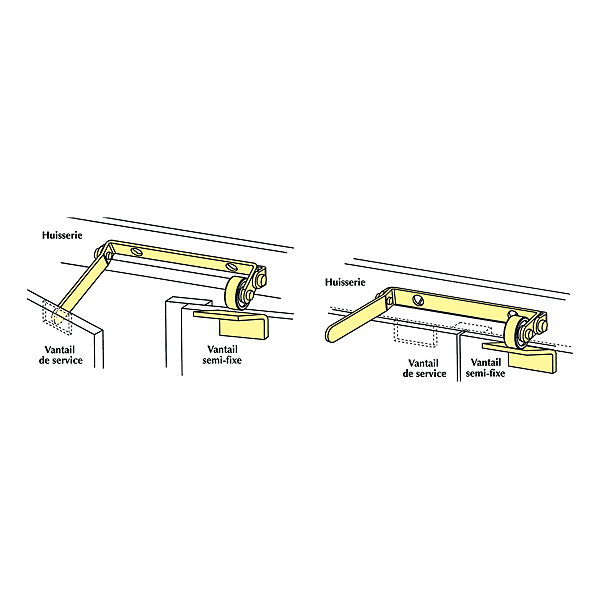 Huisserie

Vantail de service

Vantail semi-fixe

Huisserie

Vantail de service

Vantail semi-fixe