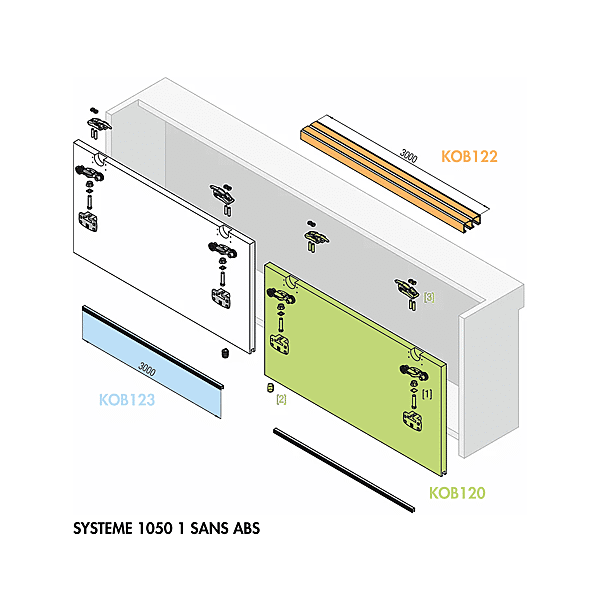 3000
KOB122
[3]
3000
KOB123
[2]
[1]
KOB120
SYSTEME 1050 1 SANS ABS