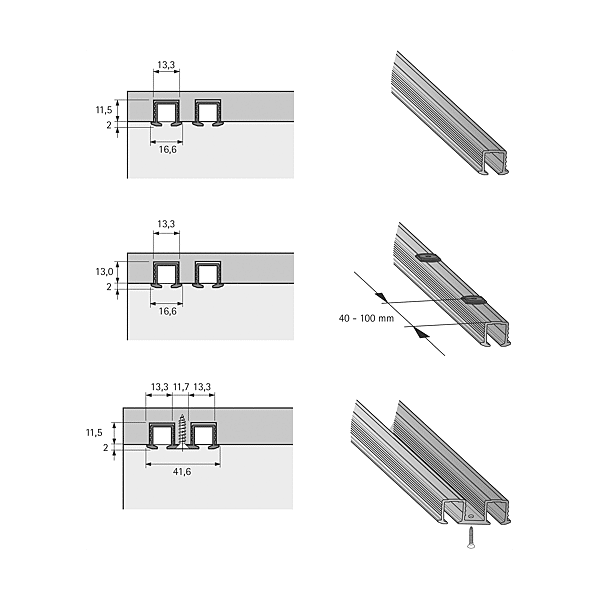 13,3
11,5
2
16,6

13,3
13,0
2
16,6

40 - 100 mm

13,3 11,7 13,3
11,5
2
41,6