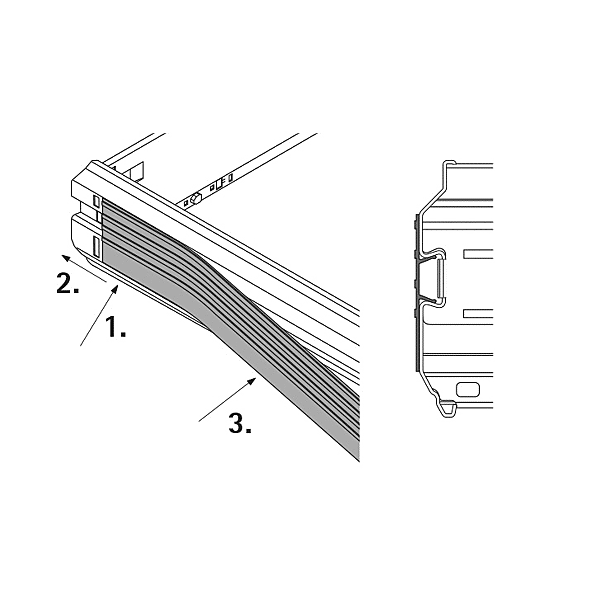 2.

1.

3.