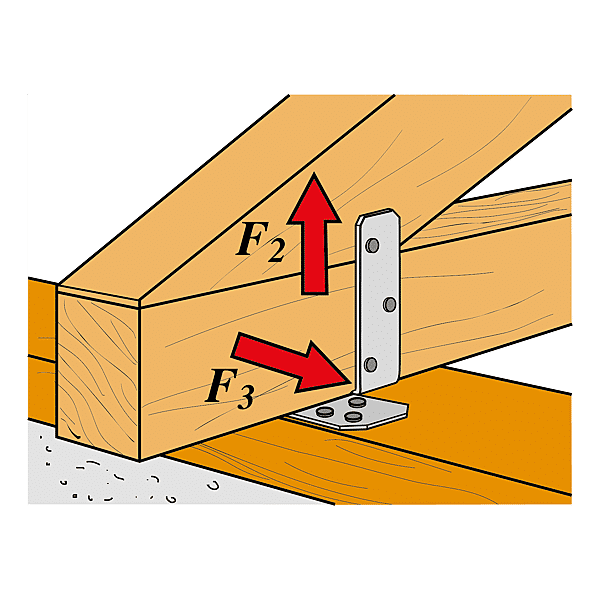 $F_2$

$F_3$