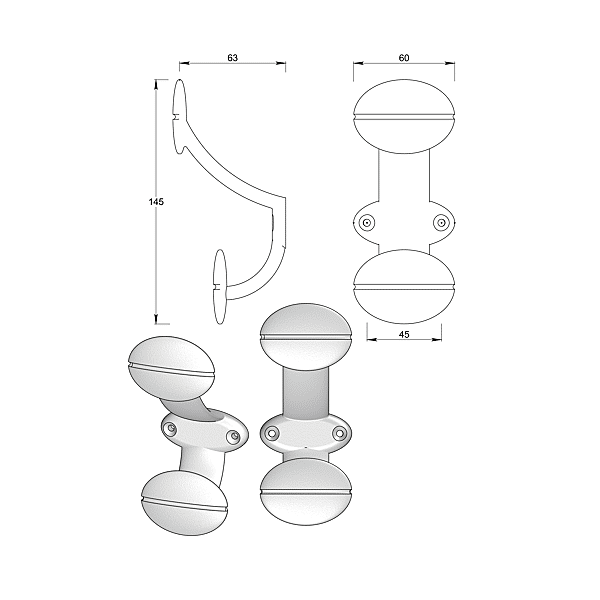 63

60

145

45