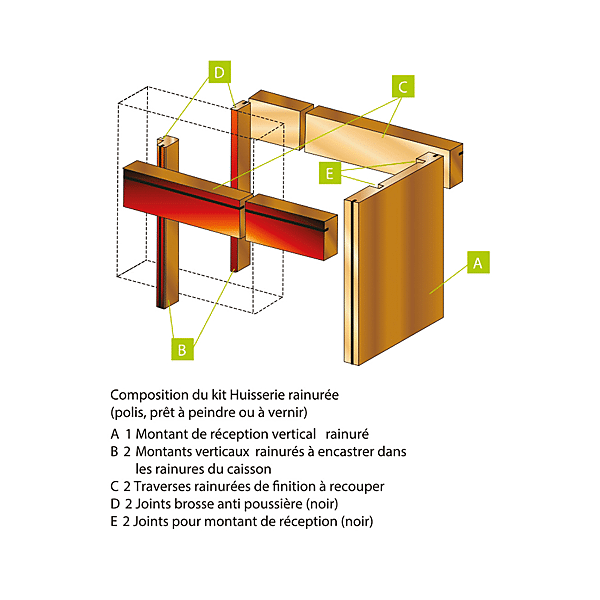 D

C

E

A

B

Composition du kit Huisserie rainurée
(polis, prêt à peindre ou à vernir)

A 1 Montant de réception vertical rainuré
B 2 Montants verticaux rainurés à encastrer dans les rainures du caisson
C 2 Traverses rainurées de finition à recouper
D 2 Joints brosse anti poussière (noir)
E 2 Joints pour montant de réception (noir)