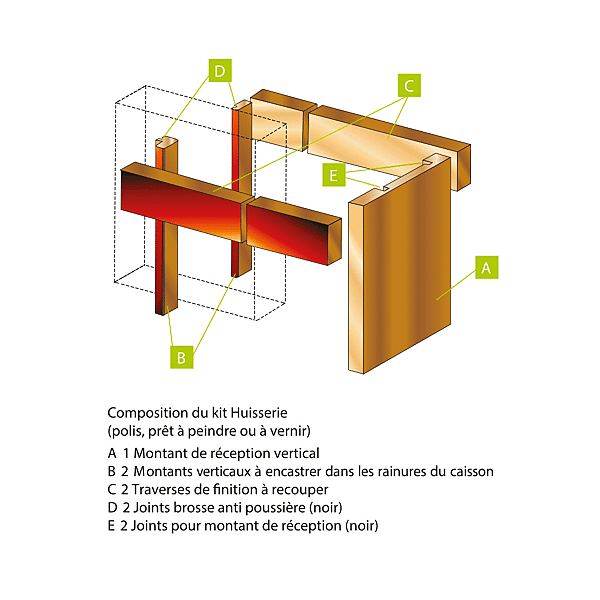 D

C

E

A

B

Composition du kit Huisserie
(polis, prêt à peindre ou à vernir)

A 1 Montant de réception vertical
B 2 Montants verticaux à encastrer dans les rainures du caisson
C 2 Traverses de finition à recouper
D 2 Joints brosse anti poussière (noir)
E 2 Joints pour montant de réception (noir)