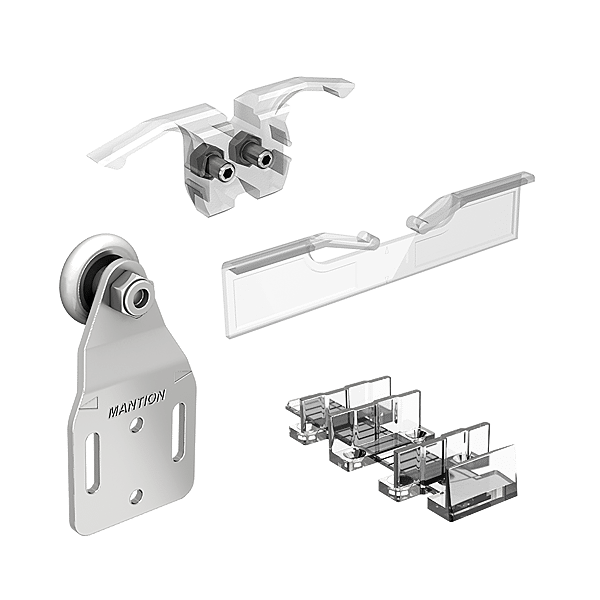 MANTION