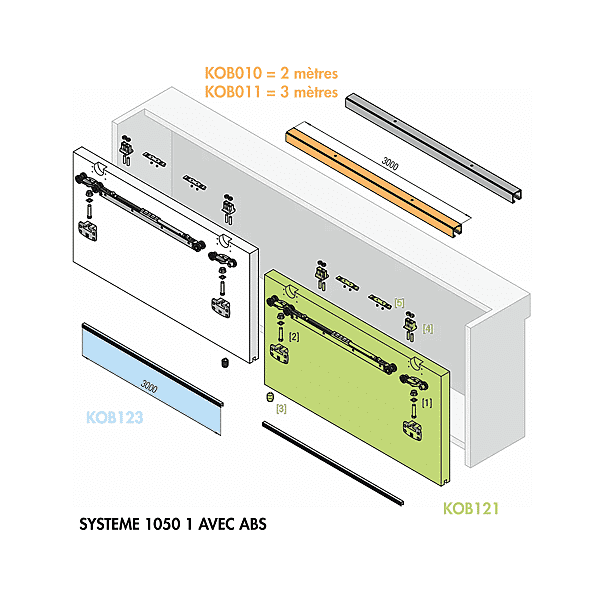 KOB010 = 2 mètres
KOB011 = 3 mètres

3000

[5]

[4]

[2]

[1]

[3]

3000

KOB123

KOB121

SYSTEME 1050 1 AVEC ABS