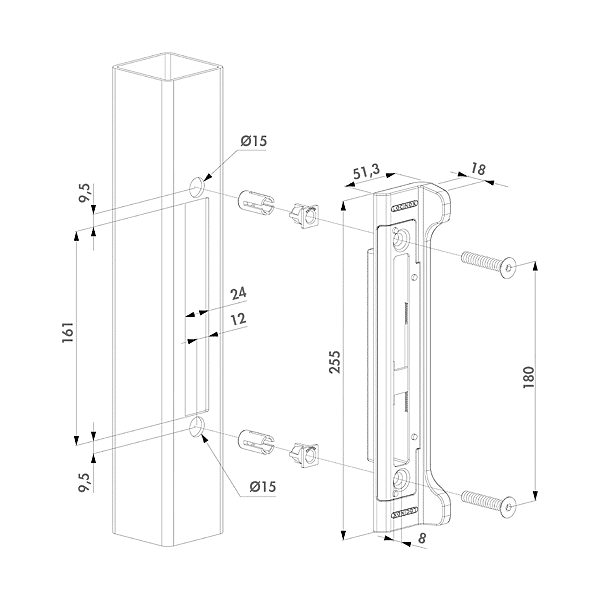 Ø15
9,5
161
24
12
9,5
Ø15
51,3
18
255
180
8