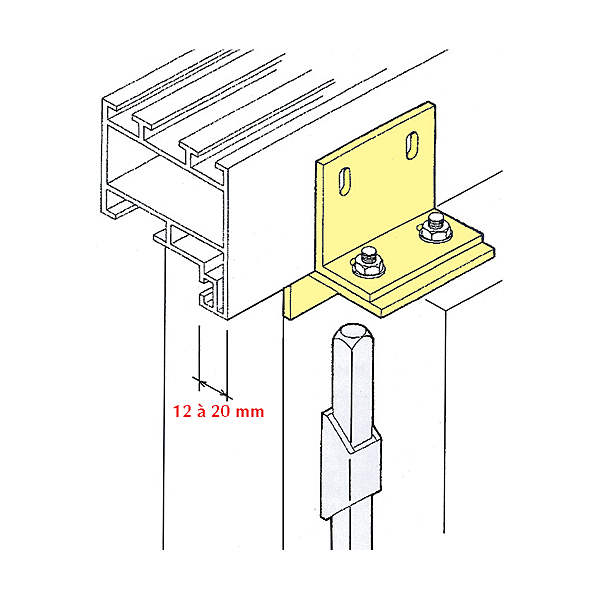 12 à 20 mm