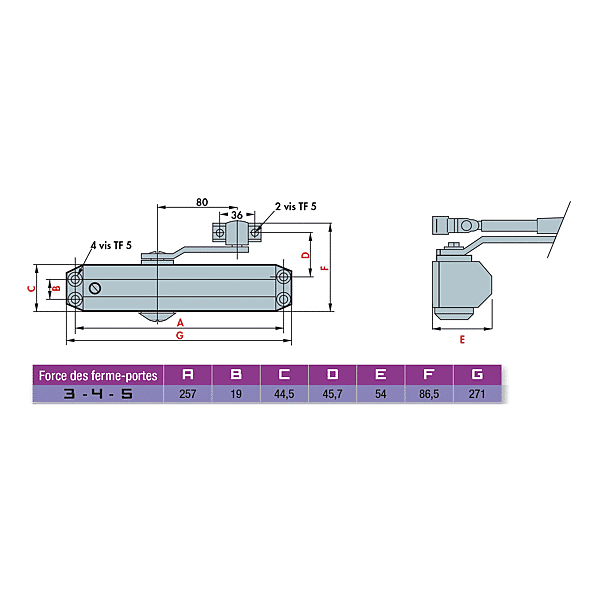 80

36

2 vis TF 5

4 vis TF 5

C

B

D

F

A

G

E

| Force des ferme-portes | A | B | C | D | E | F | G |
|---|---|---|---|---|---|---|---|
| 3 - 4 - 5 | 257 | 19 | 44,5 | 45,7 | 54 | 86,5 | 271 |