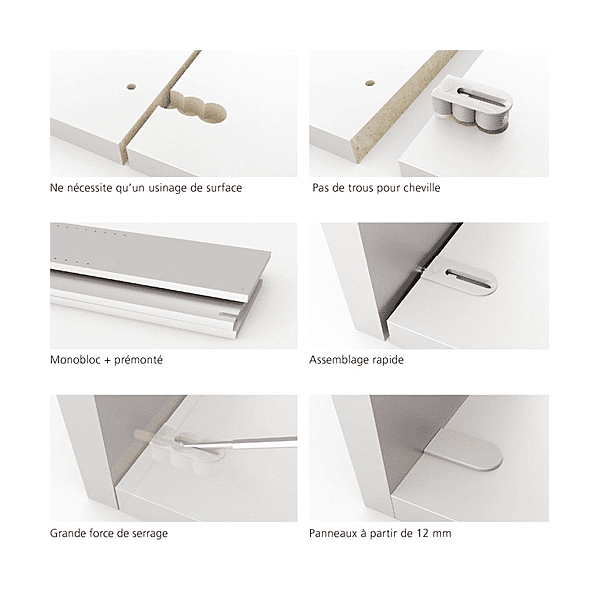 Ne nécessite qu'un usinage de surface

Pas de trous pour cheville

Monobloc + prémonté

Assemblage rapide

Grande force de serrage

Panneaux à partir de 12 mm