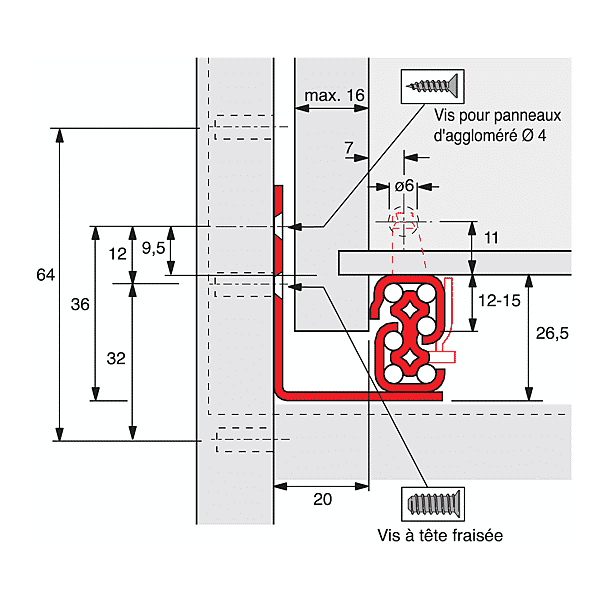 max. 16

Vis pour panneaux d'aggloméré Ø 4

7

ø6

11

64

12

9,5

36

32

12-15

26,5

20

Vis à tête fraisée