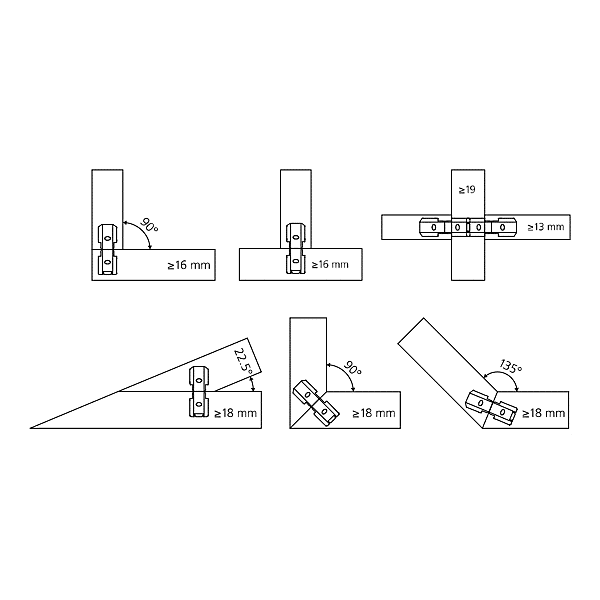 90°
≥16 mm

≥16 mm

≥19
≥13 mm

22.5°
≥18 mm

90°
≥18 mm

135°
≥18 mm