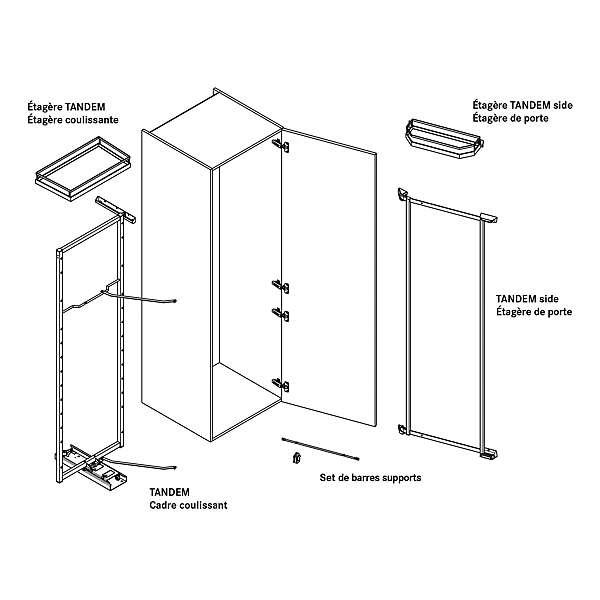 Étagère TANDEM
Étagère coulissante

Étagère TANDEM side
Étagère de porte

TANDEM side
Étagère de porte

Set de barres supports

TANDEM
Cadre coulissant