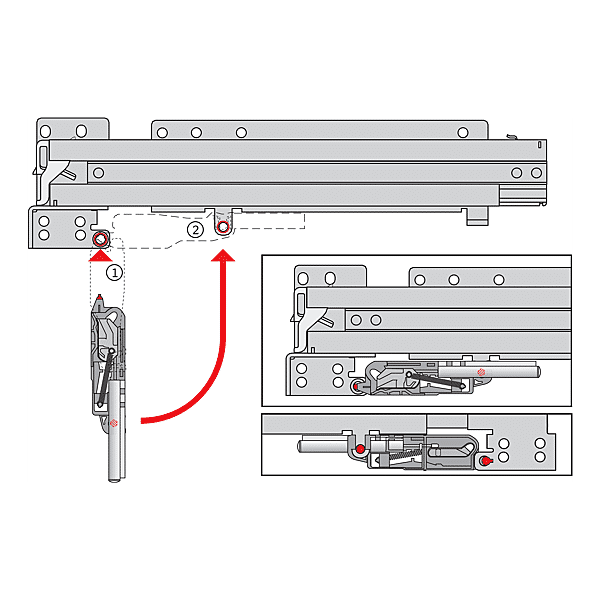 2
1